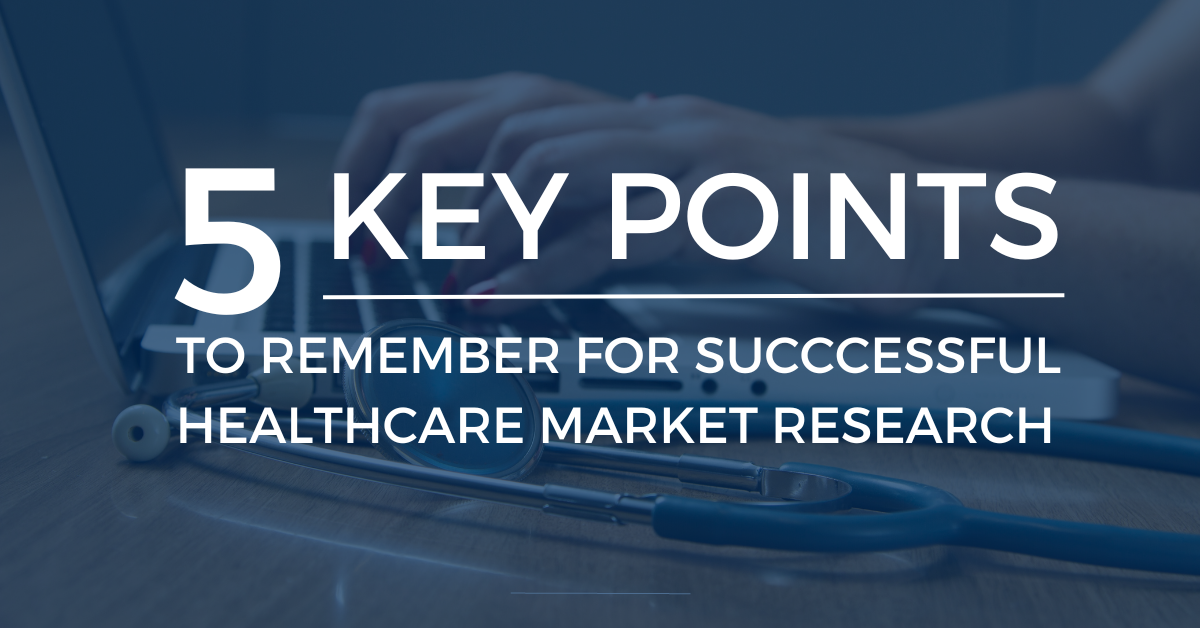 5 KEY POINTS
TO REMEMBER FOR SUCCCESSFUL HEALTHCARE MARKET RESEARCH